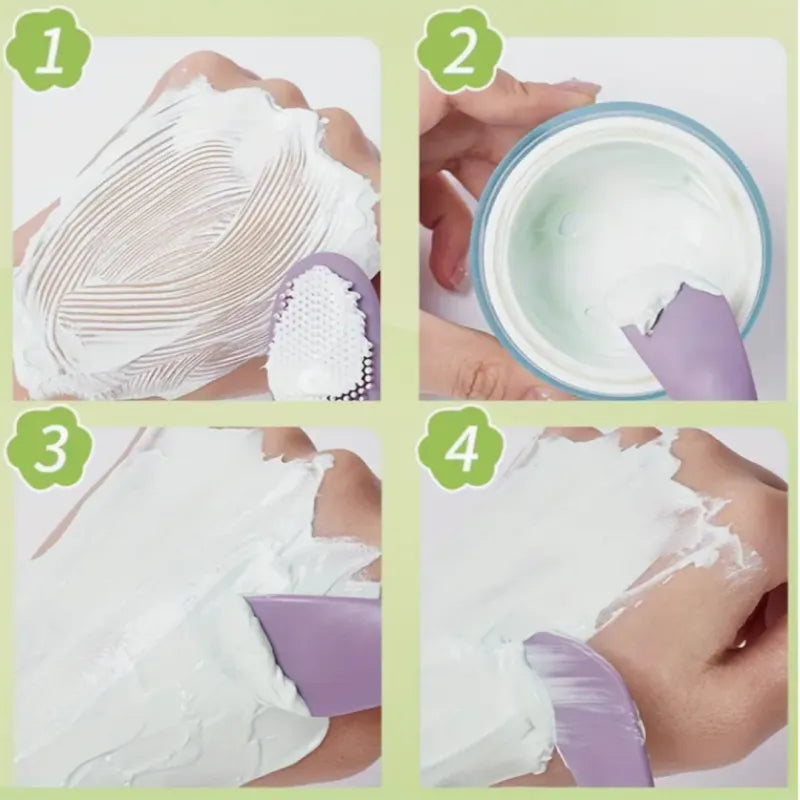 1

2

3

4