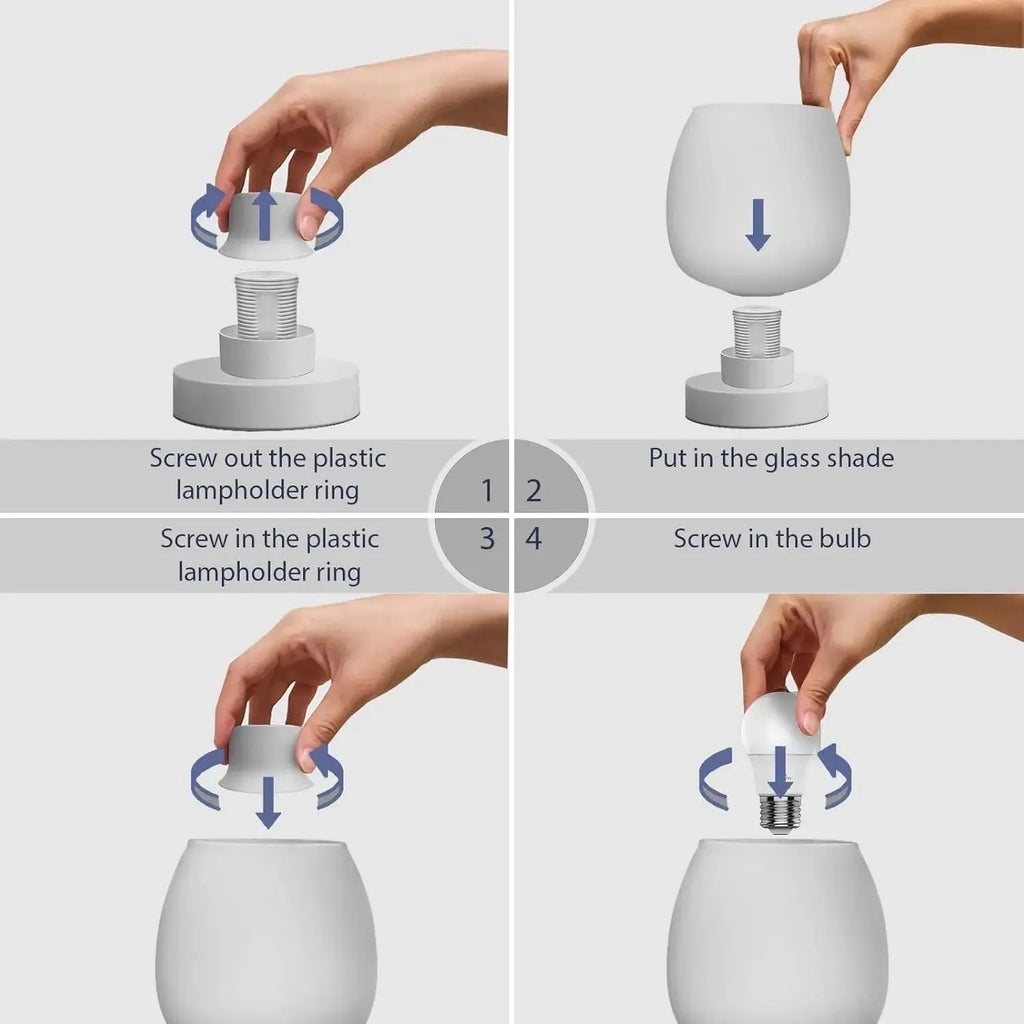 Screw out the plastic lampholder ring

1

2

Put in the glass shade

Screw in the plastic lampholder ring

3

4

Screw in the bulb