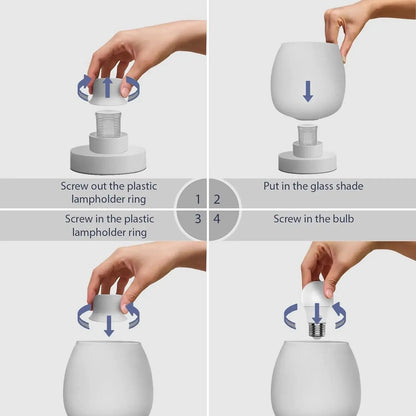 Screw out the plastic lampholder ring

1

2

Put in the glass shade

Screw in the plastic lampholder ring

3

4

Screw in the bulb