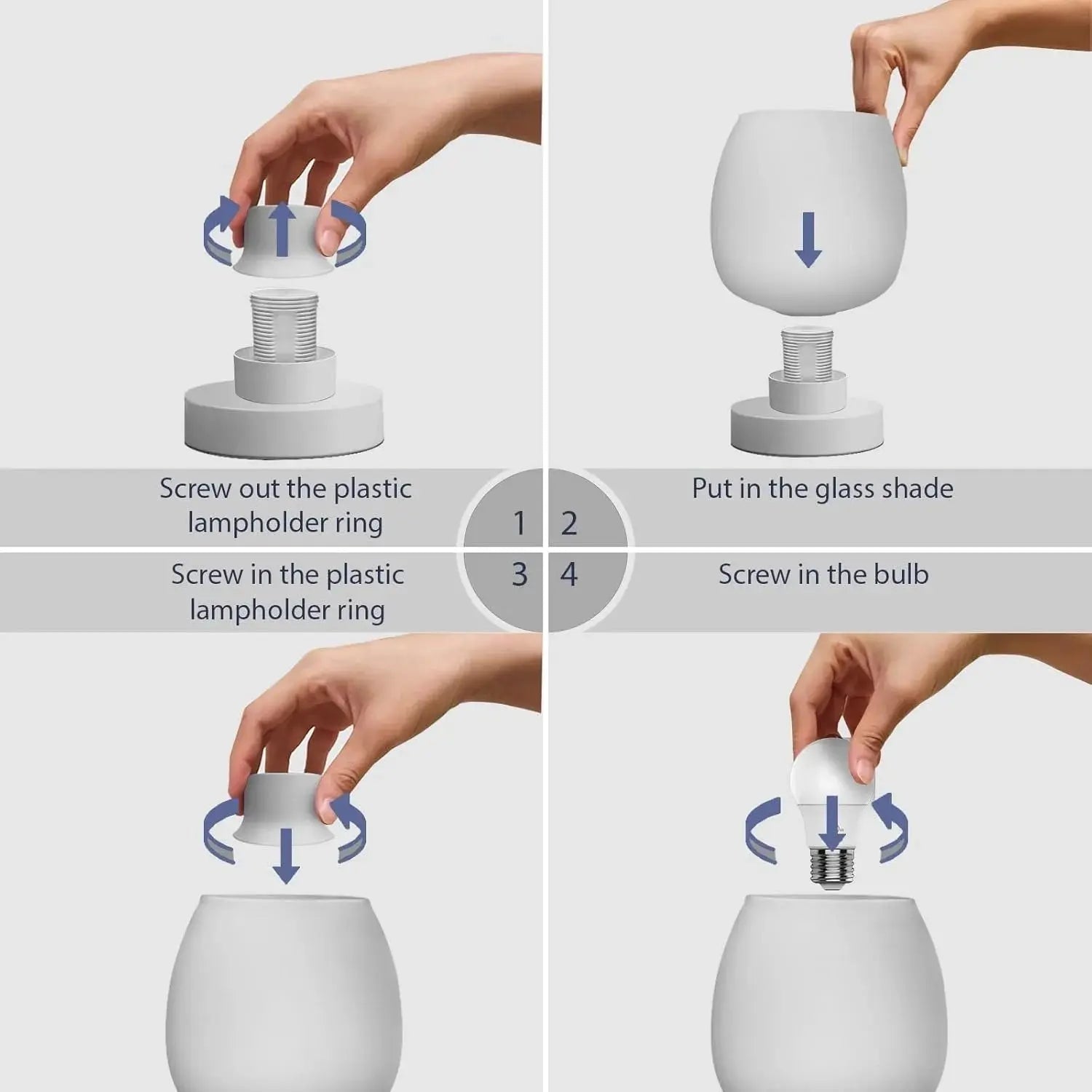 Screw out the plastic lampholder ring

1

2

Put in the glass shade

Screw in the plastic lampholder ring

3

4

Screw in the bulb