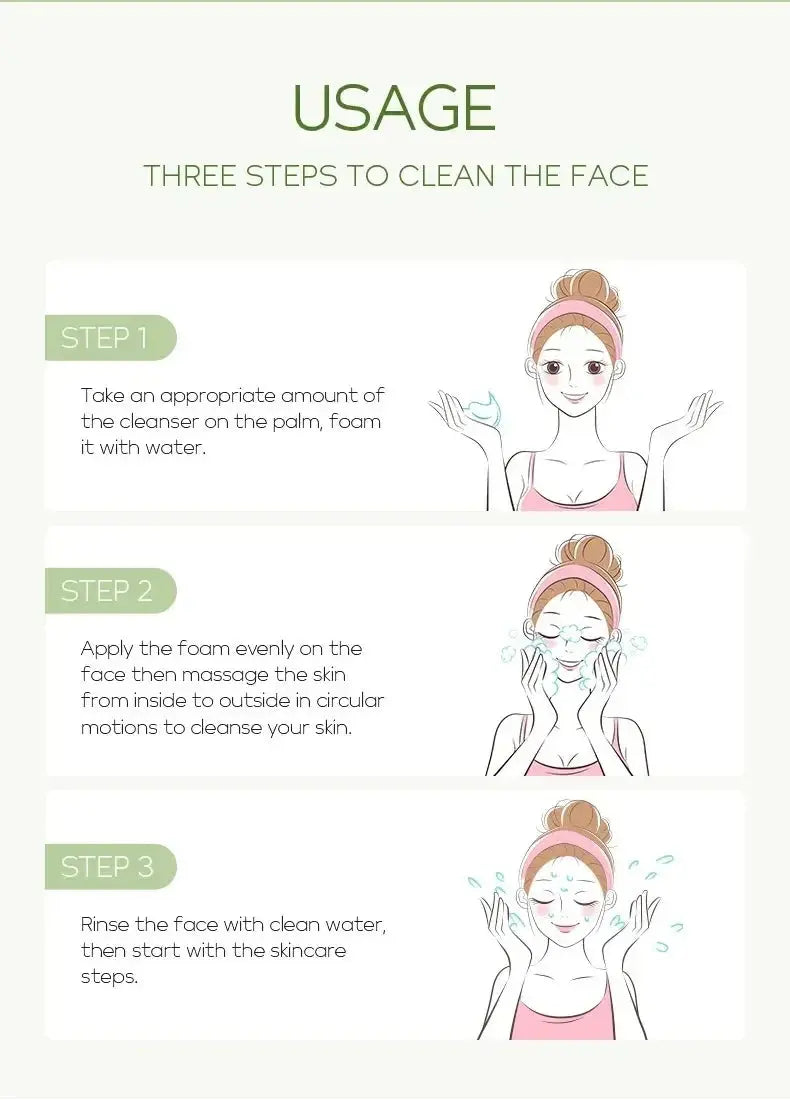 USAGE

THREE STEPS TO CLEAN THE FACE

STEP 1

Take an appropriate amount of the cleanser on the palm, foam it with water.

STEP 2

Apply the foam evenly on the face then massage the skin from inside to outside in circular motions to cleanse your skin.

STEP 3

Rinse the face with clean water, then start with the skincare steps.